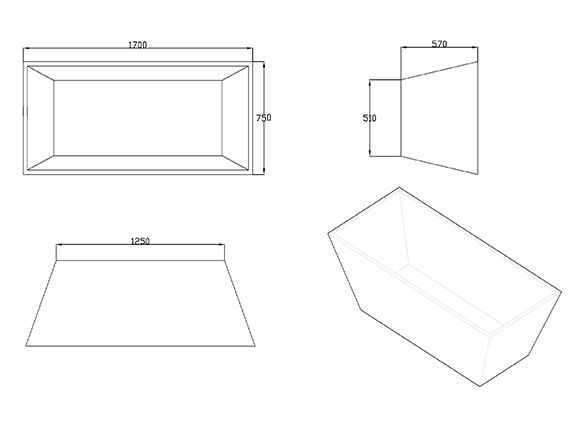 1700
750
570
510
1250